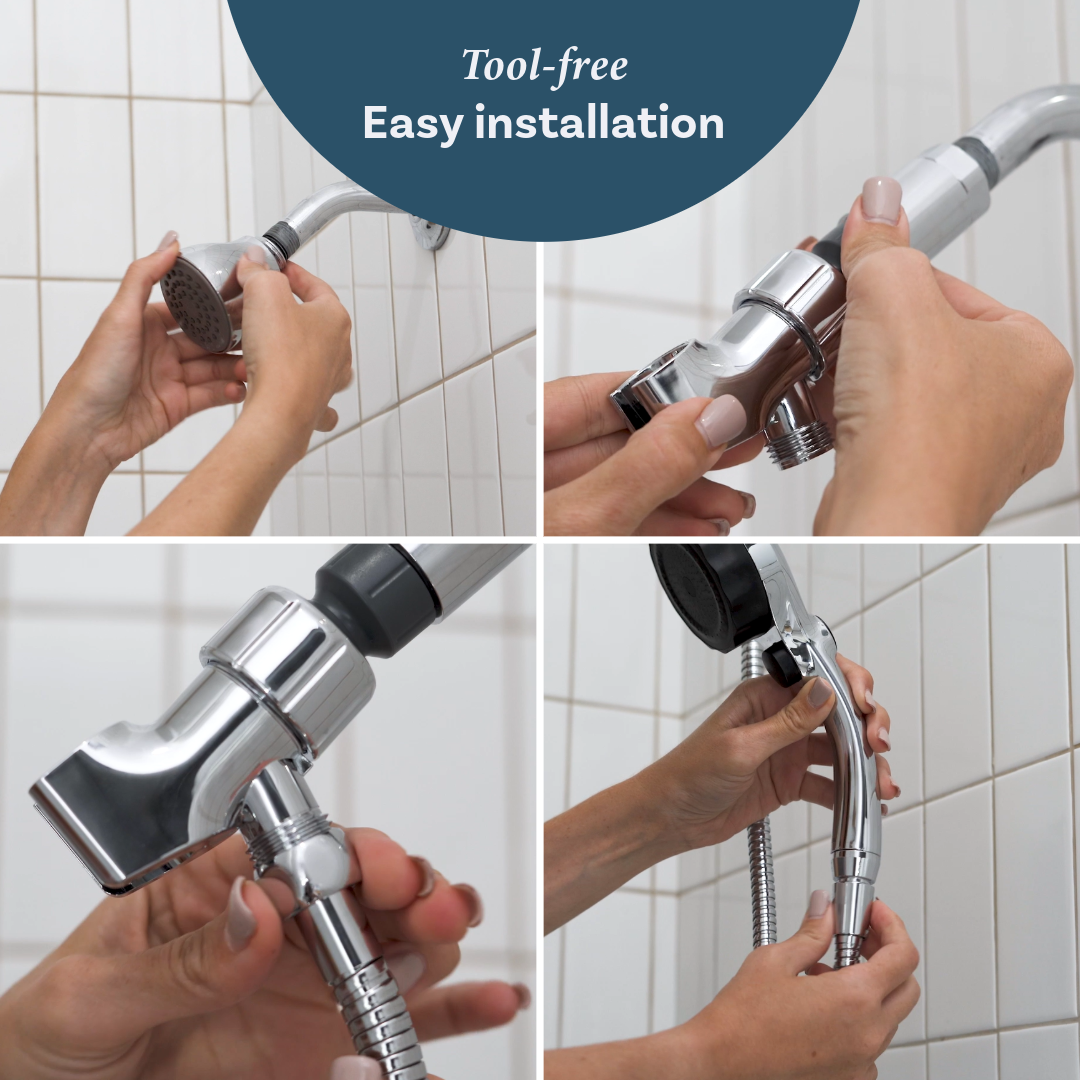 Tool-free
Easy installation